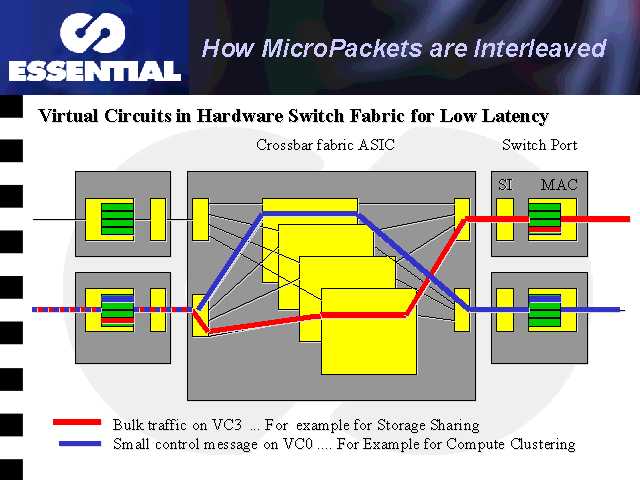 ESSENTIAL

How MicroPackets are Interleaved

Virtual Circuits in Hardware Switch Fabric for Low Latency

Crossbar fabric ASIC

Switch Port

SI

MAC

Bulk traffic on VC3 ... For example for Storage Sharing

Small control message on VC0 .... For Example for Compute Clustering