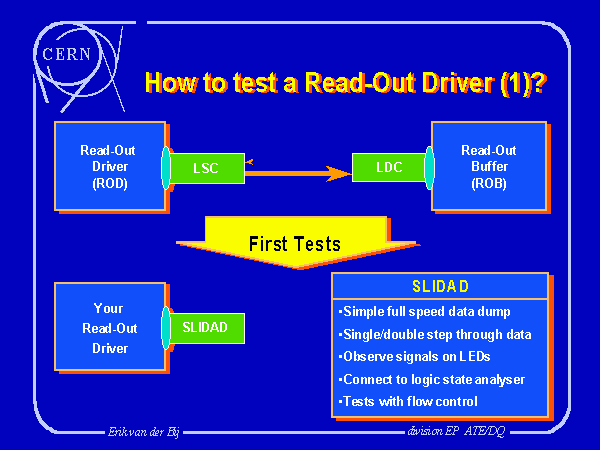 CERN

How to test a Read-Out Driver (1)?

Read-Out Driver (ROD)

LSC

LDC

Read-Out Buffer (ROB)

First Tests

Your Read-Out Driver

SLIDAD

SLIDAD

▪Simple full speed data dump
▪Single/double step through data
▪Observe signals on LEDs
▪Connect to logic state analyser
▪Tests with flow control

Erik van der Bij

division EP ATE/DQ