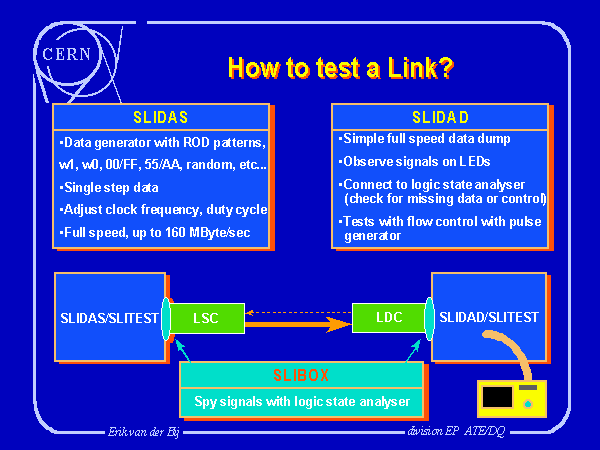 CERN

How to test a Link?

SLIDAS

▪Data generator with ROD patterns, w1, w0, 00/FF, 55/AA, random, etc...

▪Single step data

▪Adjust clock frequency, duty cycle

▪Full speed, up to 160 MByte/sec

SLIDAD

▪Simple full speed data dump

▪Observe signals on LEDs

▪Connect to logic state analyser (check for missing data or control)

▪Tests with flow control with pulse generator

SLIDAS/SLITEST

LSC

LDC

SLIDAD/SLITEST

SLIBOX

Spy signals with logic state analyser

Erik van der Bij

division EP ATE/DQ