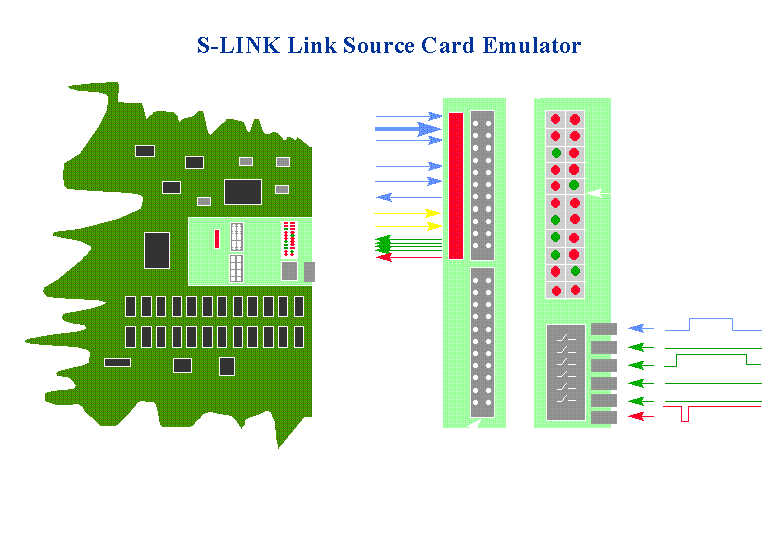 S-LINK Link Source Card Emulator